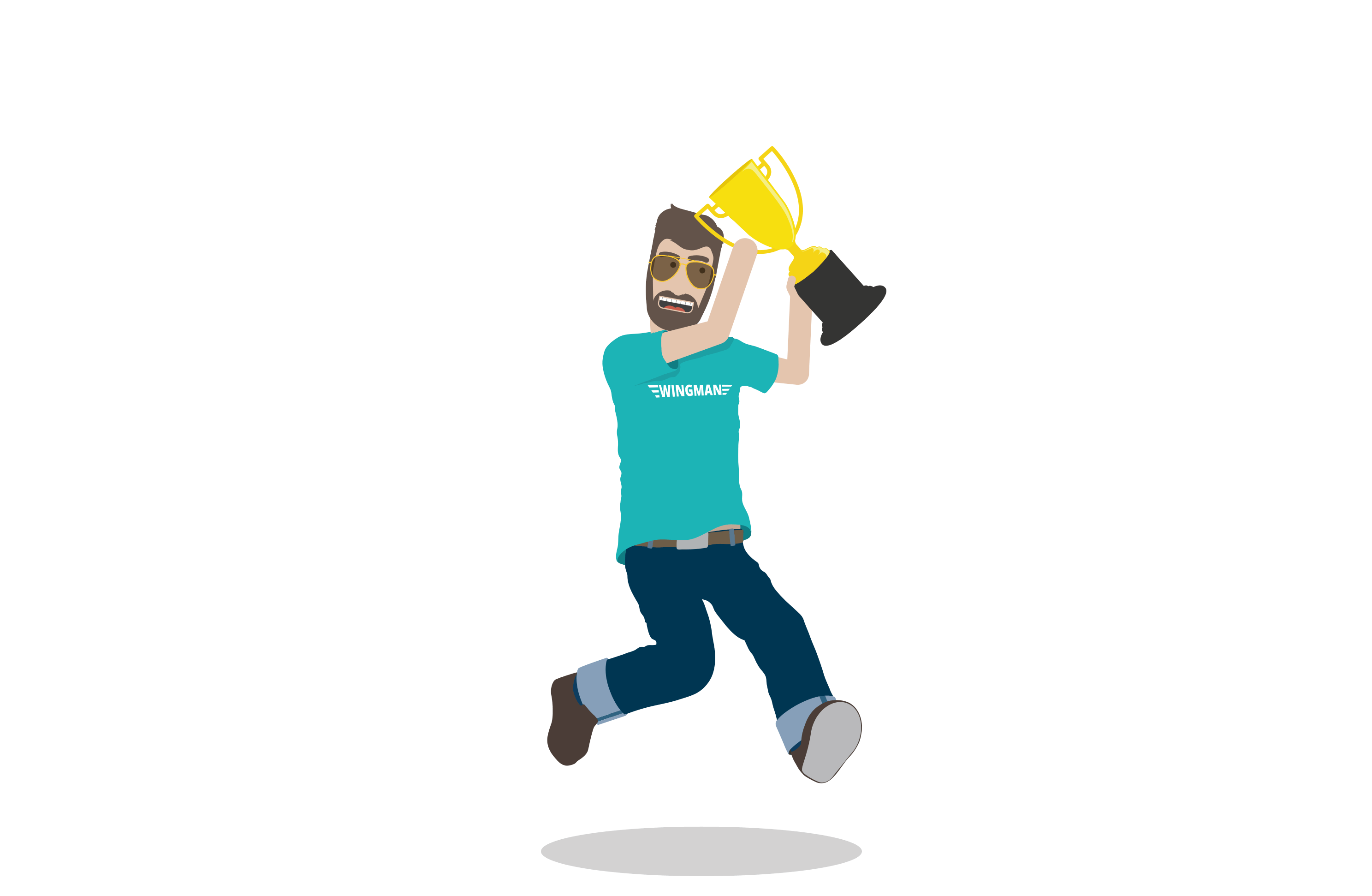 WINGMAN