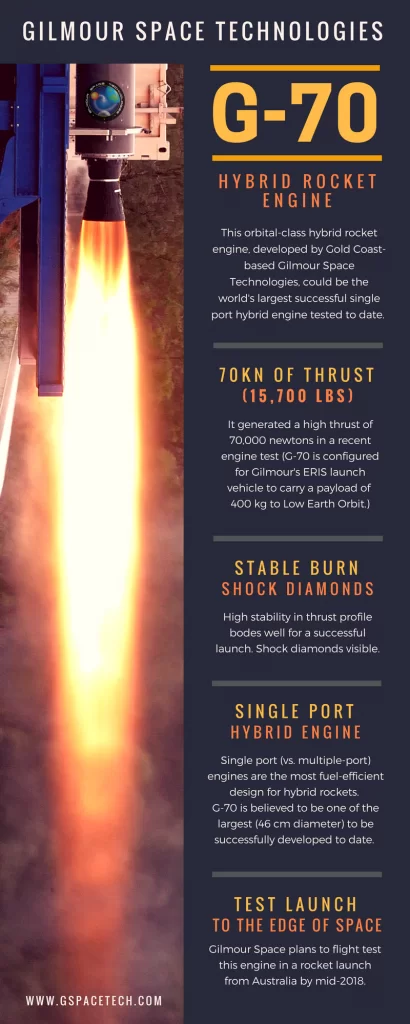 GILMOUR SPACE TECHNOLOGIES

G-70

HYBRID ROCKET ENGINE

This orbital-class hybrid rocket engine, developed by Gold Coast-based Gilmour Space Technologies, could be the world's largest successful single port hybrid engine tested to date.

70KN OF THRUST (15,700 LBS)

It generated a high thrust of 70,000 newtons in a recent engine test (G-70 is configured for Gilmour's ERIS launch vehicle to carry a payload of 400 kg to Low Earth Orbit.)

STABLE BURN SHOCK DIAMONDS

High stability in thrust profile bodes well for a successful launch. Shock diamonds visible.

SINGLE PORT HYBRID ENGINE

Single port (vs. multiple-port) engines are the most fuel-efficient design for hybrid rockets. G-70 is believed to be one of the largest (46 cm diameter) to be successfully developed to date.

TEST LAUNCH TO THE EDGE OF SPACE

Gilmour Space plans to flight test this engine in a rocket launch from Australia by mid-2018.

WWW.GSPACETECH.COM