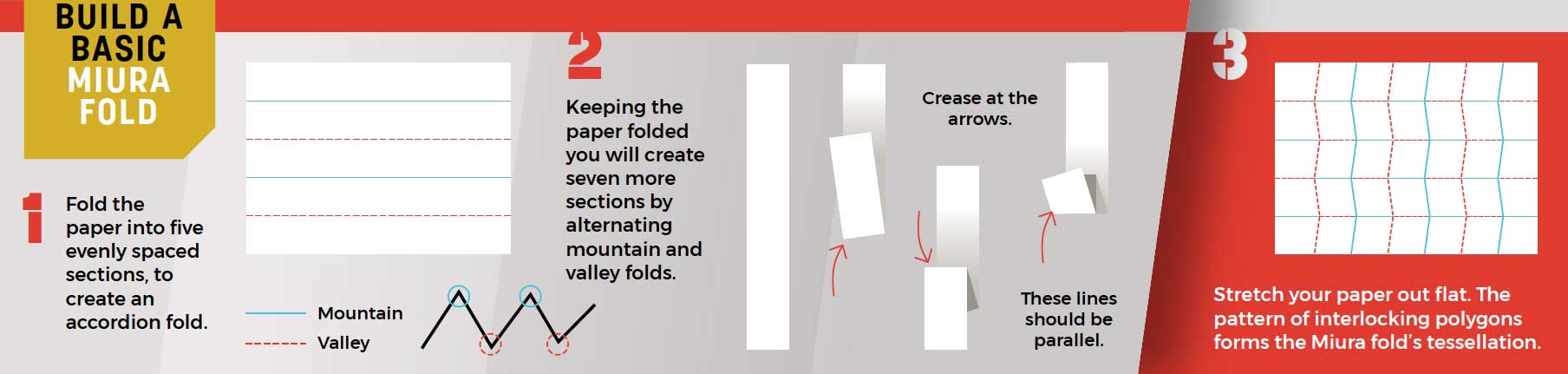 BUILD A BASIC MIURA FOLD

1

Fold the paper into five evenly spaced sections, to create an accordion fold.

Mountain

Valley

2

Keeping the paper folded you will create seven more sections by alternating mountain and valley folds.

Crease at the arrows.

These lines should be parallel.

3

Stretch your paper out flat. The pattern of interlocking polygons forms the Miura fold's tessellation.