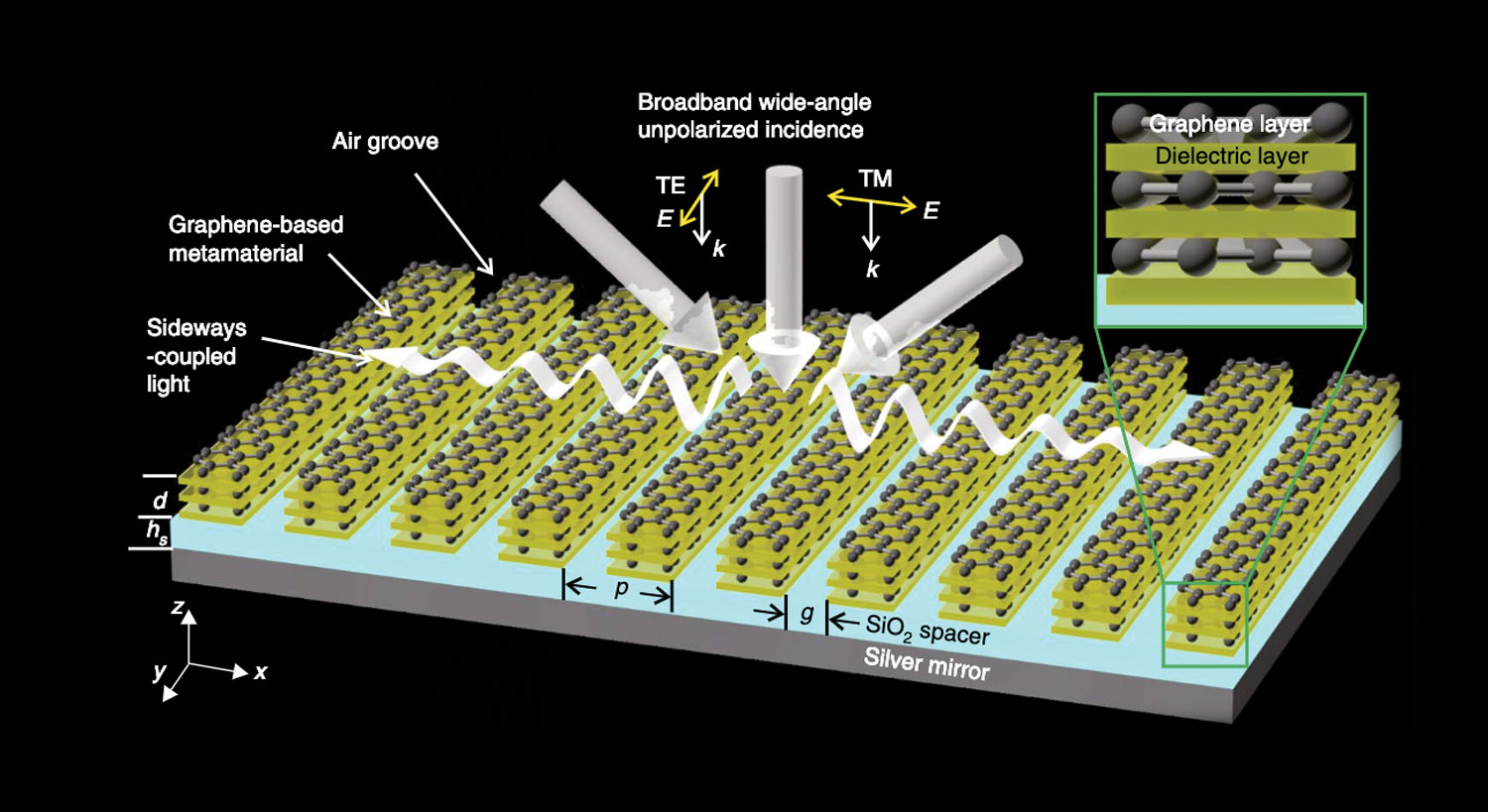 Broadband wide-angle unpolarized incidence

Air groove

Graphene-based metamaterial

Sideways -coupled light

TE

$E$

$k$

TM

$E$

$k$

Graphene layer

Dielectric layer

$d$

$h_s$

$p$

$g$

$SiO_2$ spacer

Silver mirror

$z$

$y$

$x$