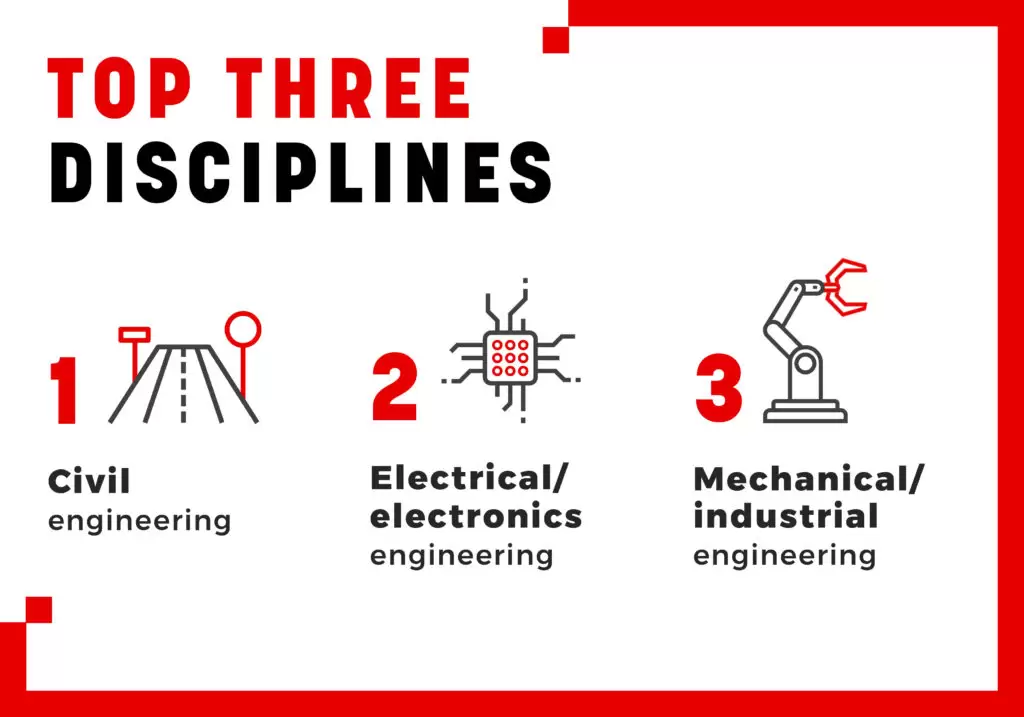 TOP THREE
DISCIPLINES

1
Civil
engineering

2
Electrical/
electronics
engineering

3
Mechanical/
industrial
engineering