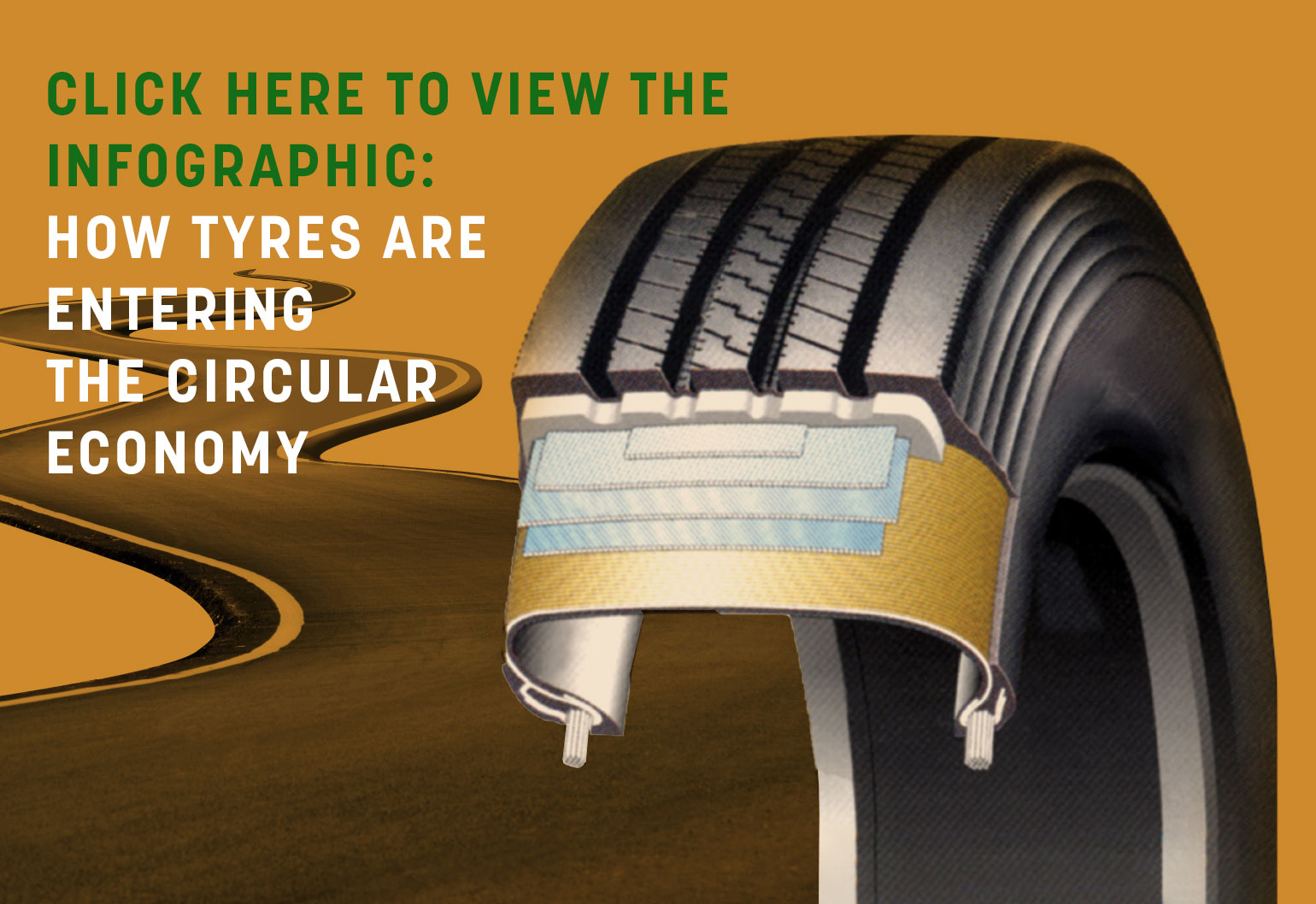 CLICK HERE TO VIEW THE INFOGRAPHIC:
HOW TYRES ARE ENTERING THE CIRCULAR ECONOMY