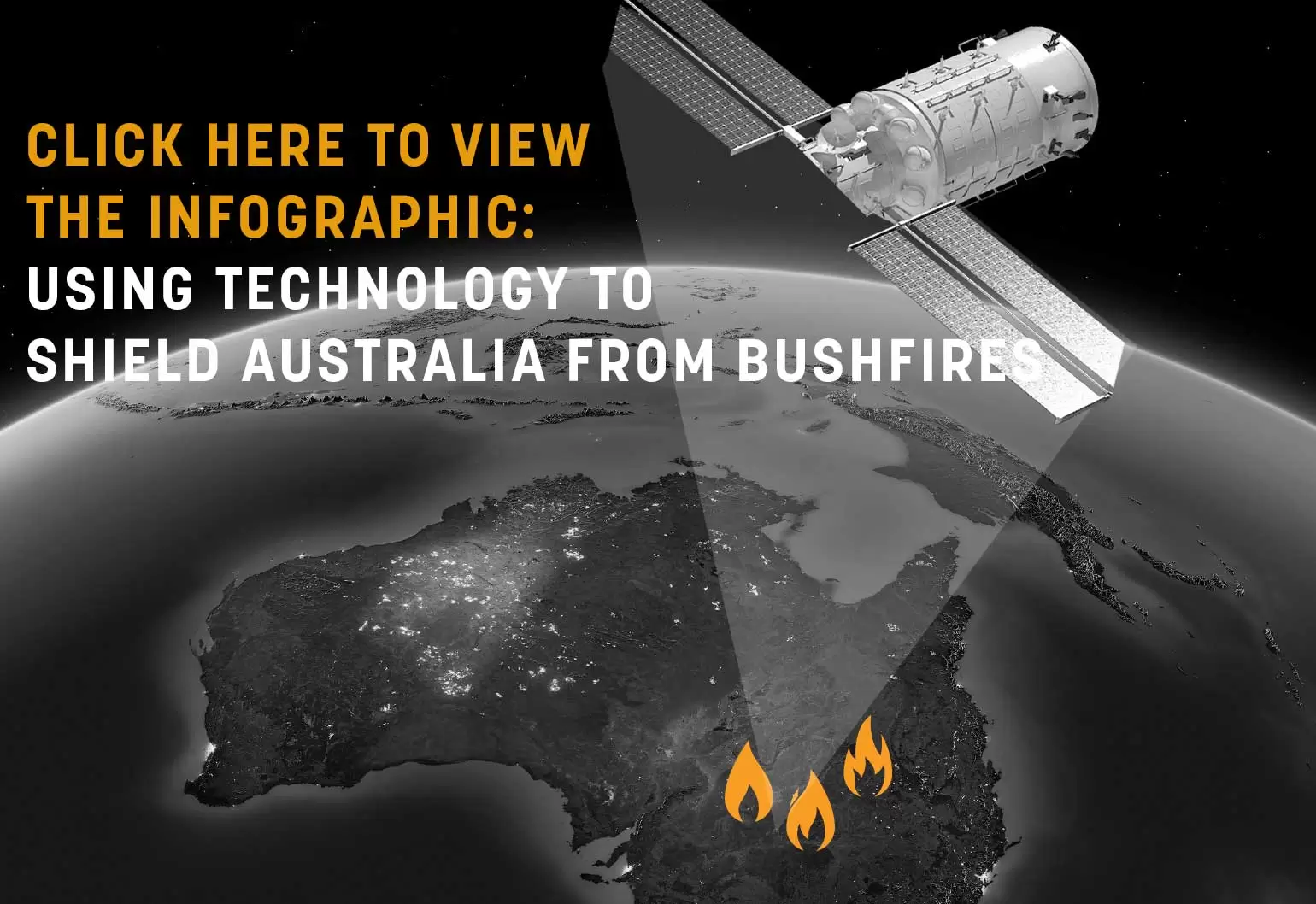 CLICK HERE TO VIEW THE INFOGRAPHIC:
USING TECHNOLOGY TO SHIELD AUSTRALIA FROM BUSHFIRES