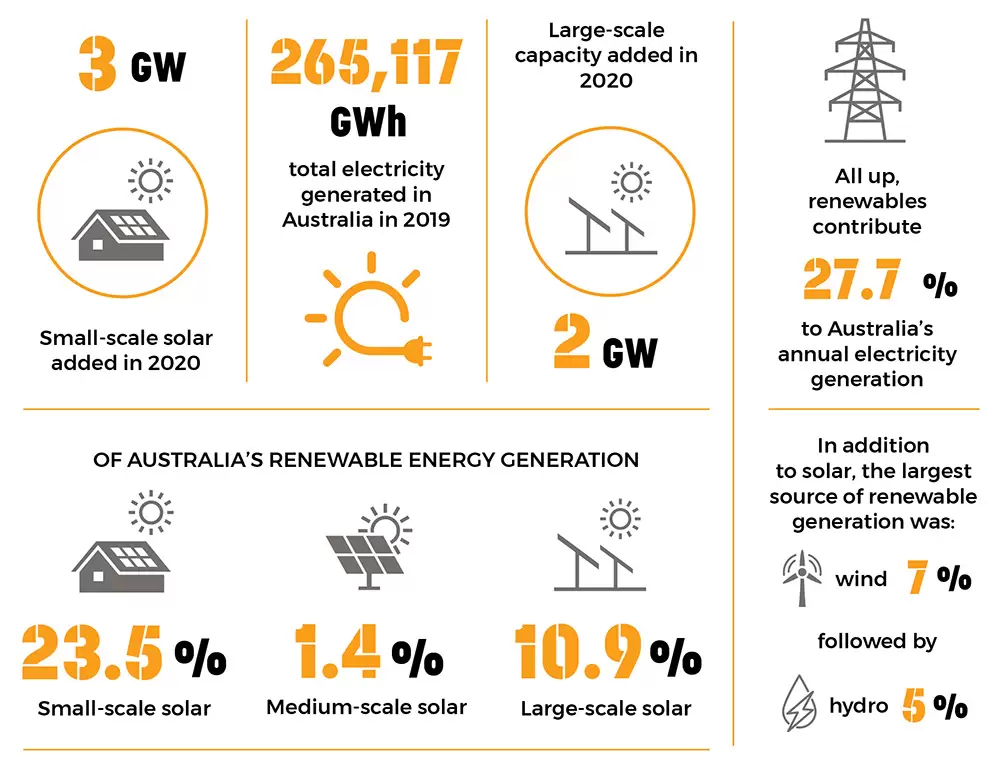 3 GW

Small-scale solar added in 2020

265,117 GWh

total electricity generated in Australia in 2019

Large-scale capacity added in 2020

2 GW

All up, renewables contribute

27.7 %

to Australia's annual electricity generation

OF AUSTRALIA'S RENEWABLE ENERGY GENERATION

23.5 %

Small-scale solar

1.4 %

Medium-scale solar

10.9 %

Large-scale solar

In addition to solar, the largest source of renewable generation was:

wind 7 %

followed by

hydro 5 %