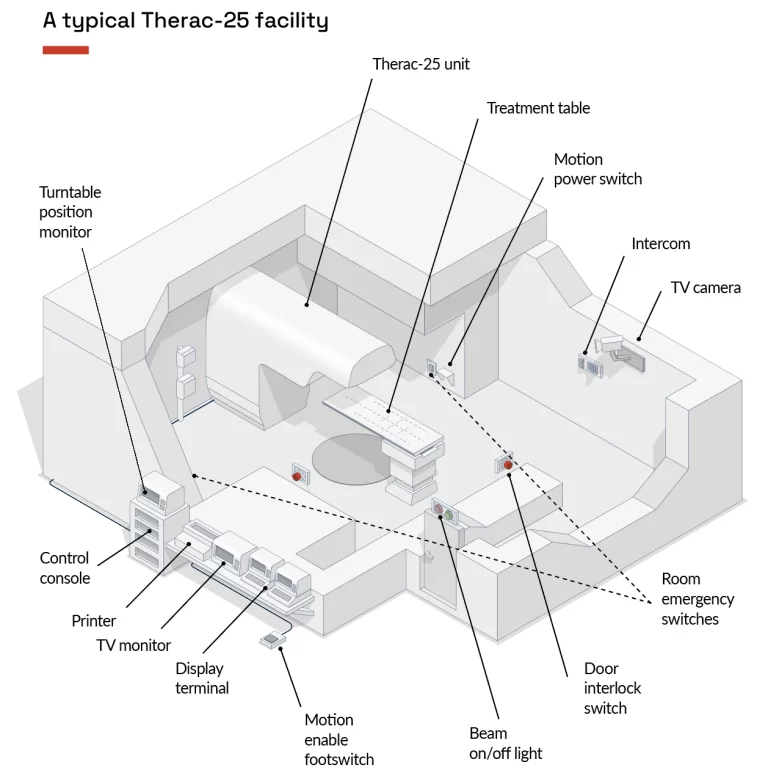 A typical Therac-25 facility

Therac-25 unit

Treatment table

Motion power switch

Turntable position monitor

Intercom

TV camera

Control console

Printer

TV monitor

Display terminal

Motion enable footswitch

Beam on/off light

Door interlock switch

Room emergency switches